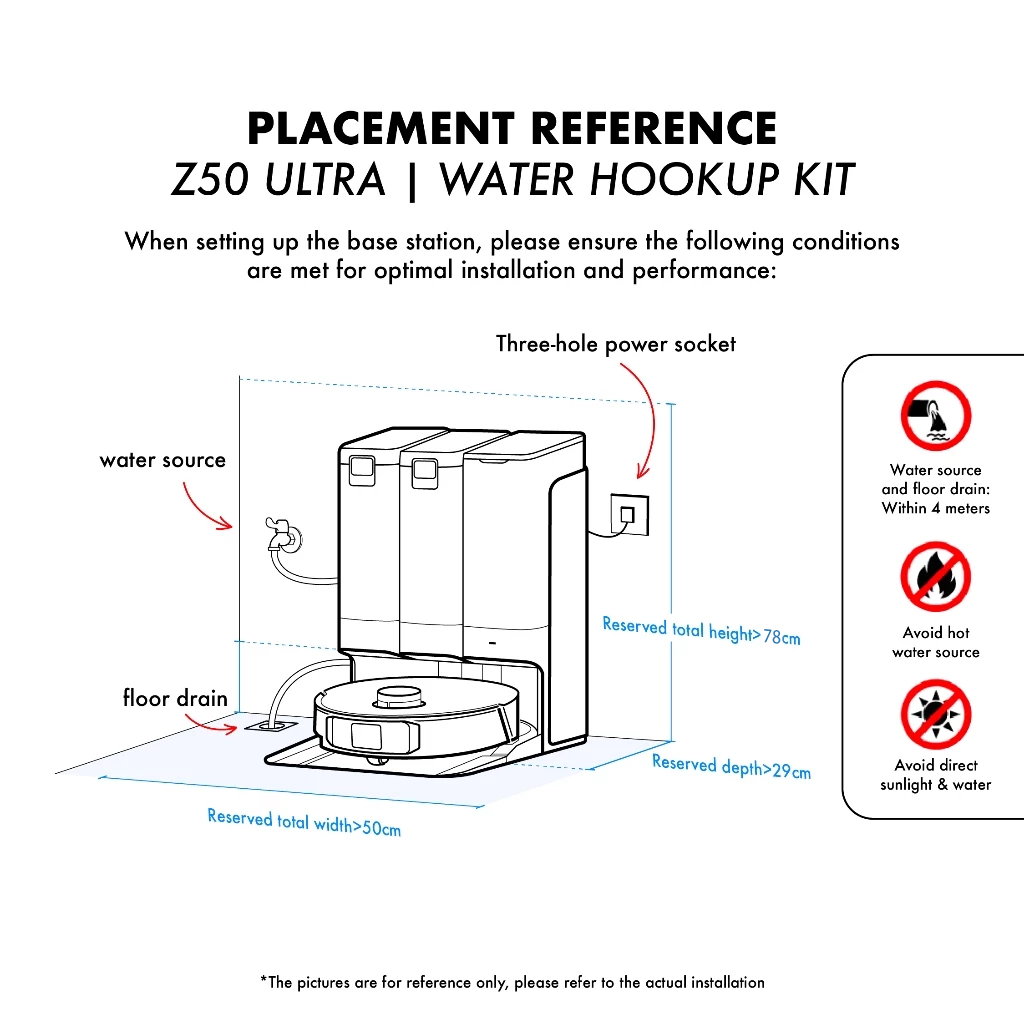 PLACEMENT REFERENCE
Z50 ULTRA | WATER HOOKUP KIT

When setting up the base station, please ensure the following conditions are met for optimal installation and performance:

Three-hole power socket

water source

floor drain

Reserved total height>78cm

Reserved depth>29cm

Reserved total width>50cm

Water source and floor drain: Within 4 meters

Avoid hot water source

Avoid direct sunlight & water

*The pictures are for reference only, please refer to the actual installation