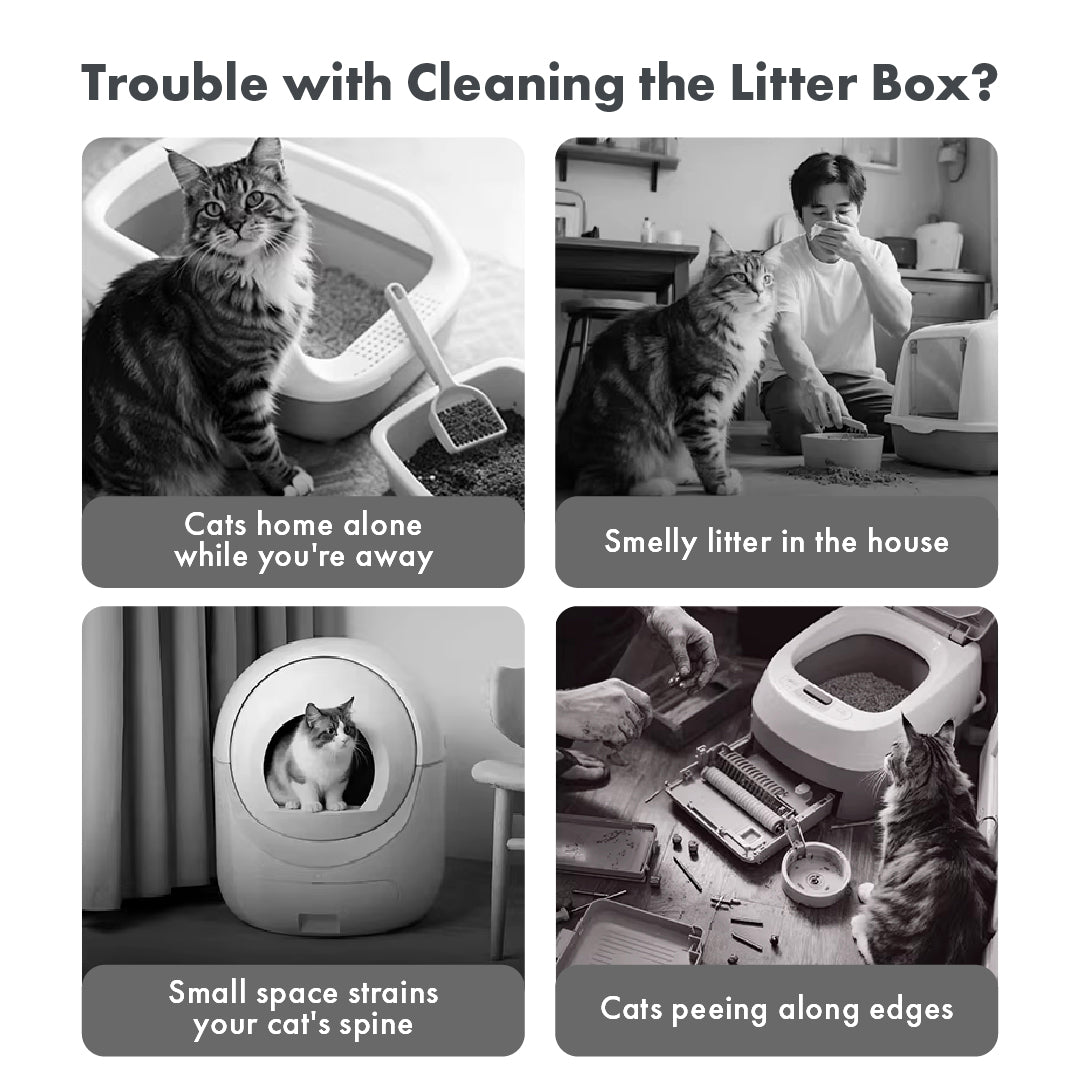 Trouble with Cleaning the Litter Box?

Cats home alone while you're away

Smelly litter in the house

Small space strains your cat's spine

Cats peeing along edges